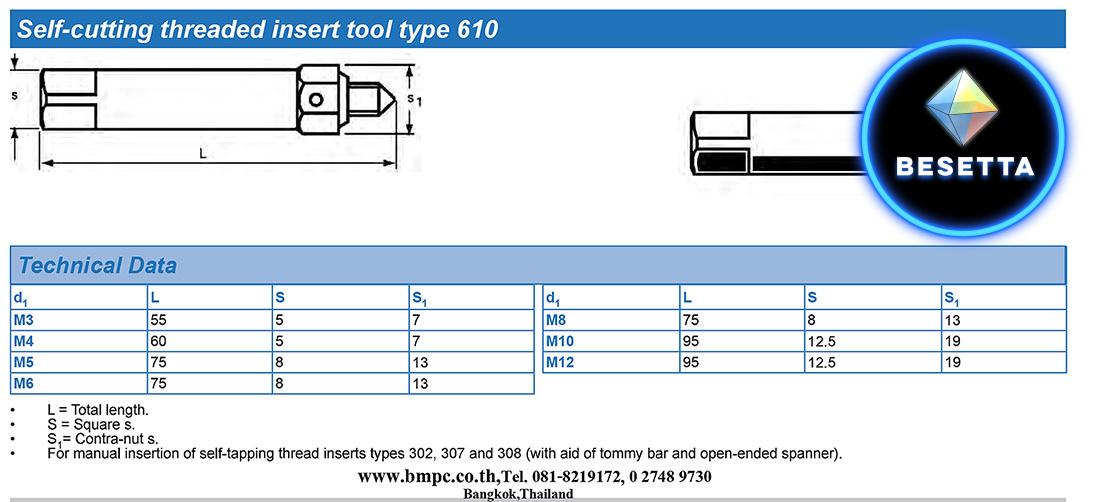 Self-cutting threaded insert tool type 610

s

$s_1$

L

BESETTA

Technical Data

| $d_1$ | L | S | $S_1$ |
|---|---|---|---|
| M3 | 55 | 5 | 7 |
| M4 | 60 | 5 | 7 |
| M5 | 75 | 8 | 13 |
| M6 | 75 | 8 | 13 |

| $d_1$ | L | S | $S_1$ |
|---|---|---|---|
| M8 | 75 | 8 | 13 |
| M10 | 95 | 12.5 | 19 |
| M12 | 95 | 12.5 | 19 |

• L = Total length.
• S = Square s.
• $S_1$= Contra-nut s.
• For manual insertion of self-tapping thread inserts types 302, 307 and 308 (with aid of tommy bar and open-ended spanner).

www.bmpc.co.th,Tel. 081-8219172, 0 2748 9730
Bangkok,Thailand